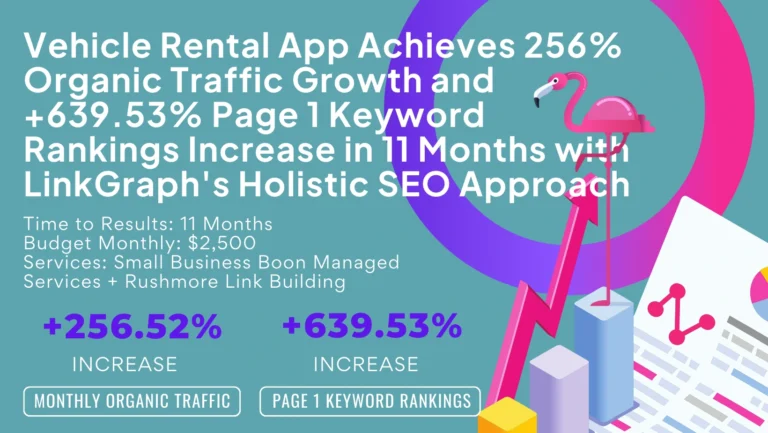 Vehicle Rental App Achieves 256% Organic Traffic Growth and +639.53% Page 1 Keyword Rankings Increase in 11 Months with LinkGraph's Holistic SEO Approach

Time to Results: 11 Months
Budget Monthly: $2,500
Services: Small Business Boon Managed Services + Rushmore Link Building

+256.52%
INCREASE
MONTHLY ORGANIC TRAFFIC

+639.53%
INCREASE
PAGE 1 KEYWORD RANKINGS